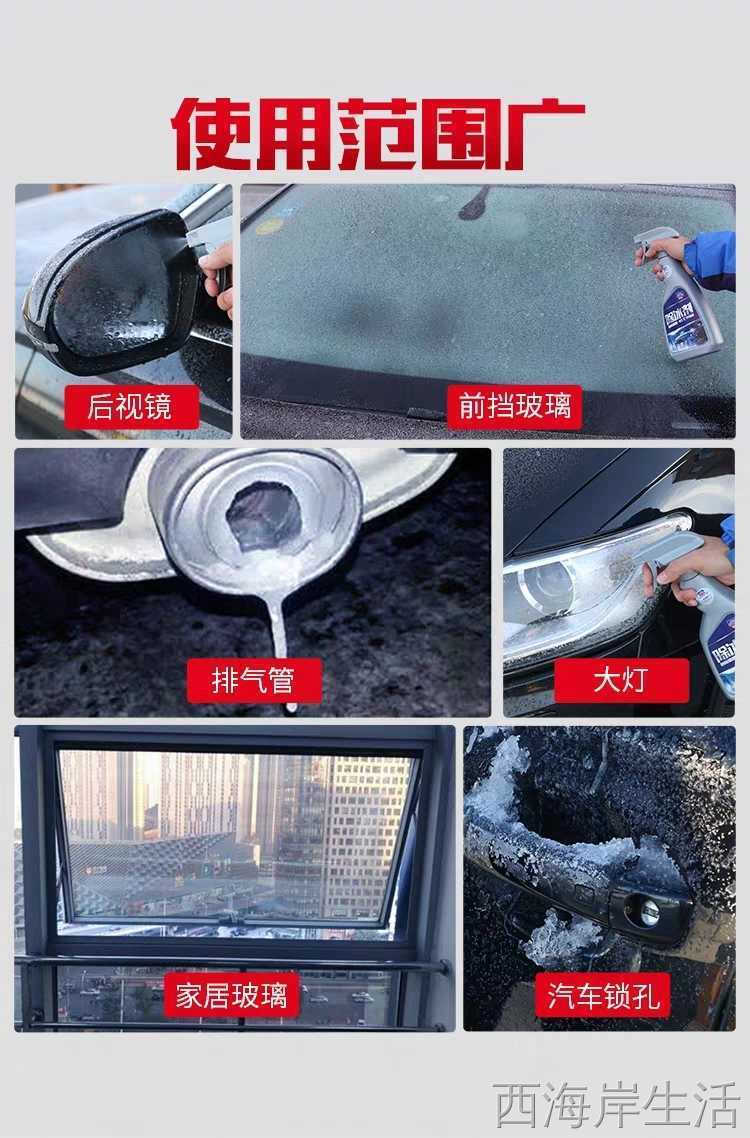 使用范围广

后视镜

前挡玻璃

排气管

大灯

家居玻璃

汽车锁孔

西海岸生活